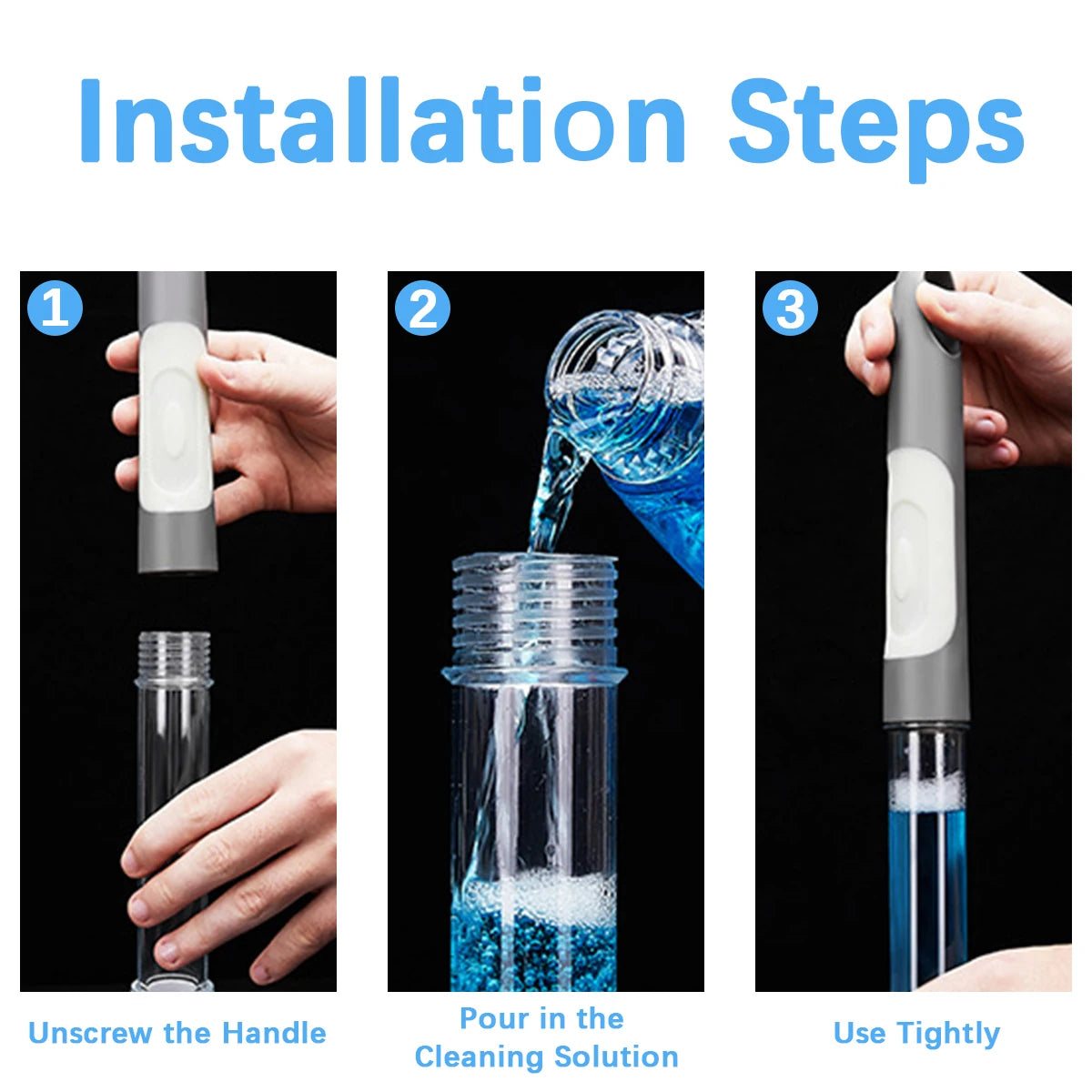 Installation Steps

1

Unscrew the Handle

2

Pour in the Cleaning Solution

3

Use Tightly